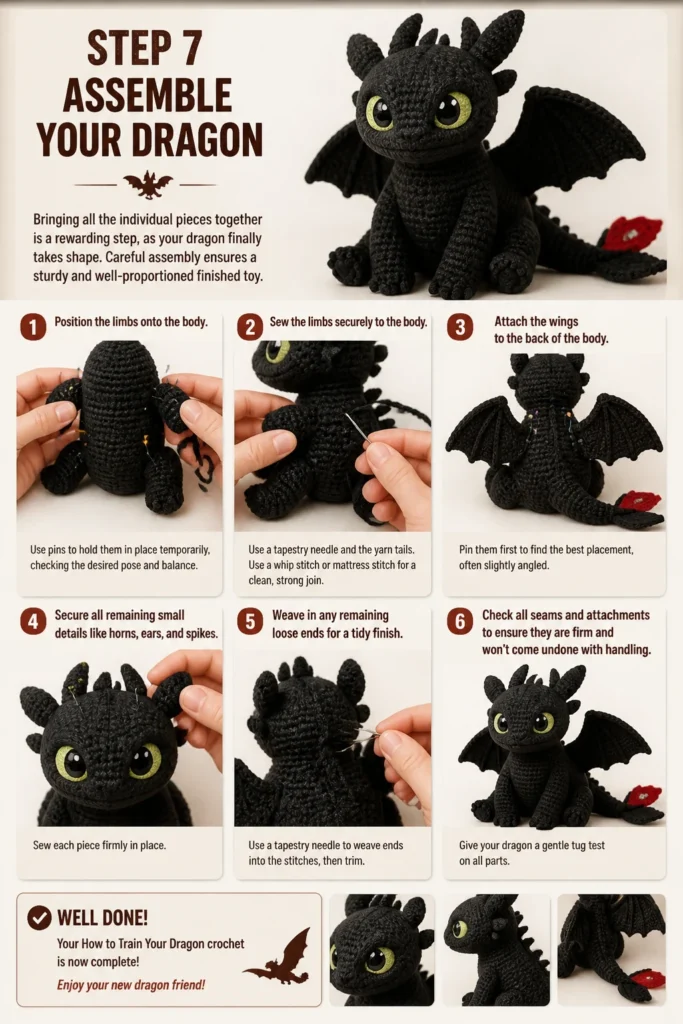 STEP 7
ASSEMBLE
YOUR DRAGON

Bringing all the individual pieces together is a rewarding step, as your dragon finally takes shape. Careful assembly ensures a sturdy and well-proportioned finished toy.

1 Position the limbs onto the body.

Use pins to hold them in place temporarily, checking the desired pose and balance.

2 Sew the limbs securely to the body.

Use a tapestry needle and the yarn tails. Use a whip stitch or mattress stitch for a clean, strong join.

3 Attach the wings to the back of the body.

Pin them first to find the best placement, often slightly angled.

4 Secure all remaining small details like horns, ears, and spikes.

Sew each piece firmly in place.

5 Weave in any remaining loose ends for a tidy finish.

Use a tapestry needle to weave ends into the stitches, then trim.

6 Check all seams and attachments to ensure they are firm and won't come undone with handling.

Give your dragon a gentle tug test on all parts.

WELL DONE!
Your How to Train Your Dragon crochet is now complete!
Enjoy your new dragon friend!