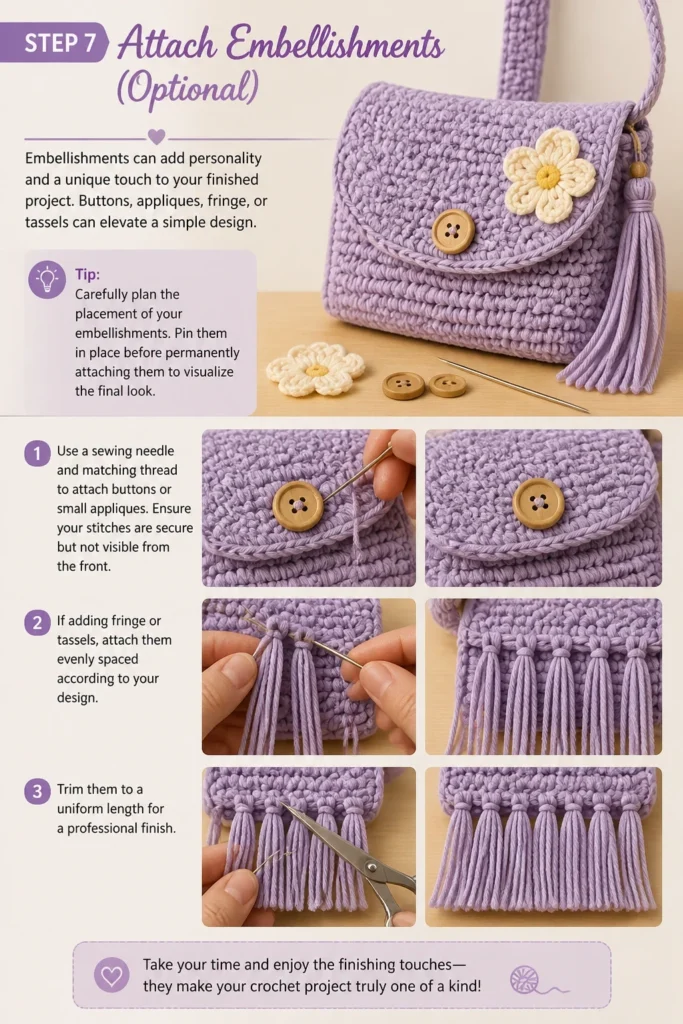 STEP 7 Attach Embellishments (Optional)

Embellishments can add personality and a unique touch to your finished project. Buttons, appliques, fringe, or tassels can elevate a simple design.

Tip:
Carefully plan the placement of your embellishments. Pin them in place before permanently attaching them to visualize the final look.

1 Use a sewing needle and matching thread to attach buttons or small appliques. Ensure your stitches are secure but not visible from the front.

2 If adding fringe or tassels, attach them evenly spaced according to your design.

3 Trim them to a uniform length for a professional finish.

Take your time and enjoy the finishing touches— they make your crochet project truly one of a kind!