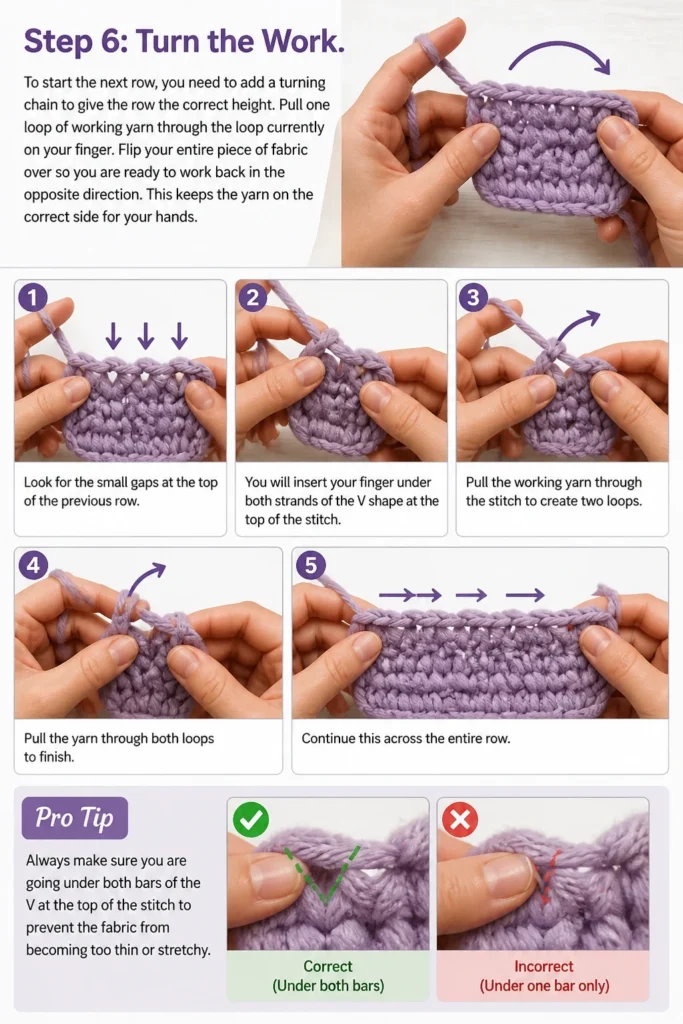 Step 6: Turn the Work.

To start the next row, you need to add a turning chain to give the row the correct height. Pull one loop of working yarn through the loop currently on your finger. Flip your entire piece of fabric over so you are ready to work back in the opposite direction. This keeps the yarn on the correct side for your hands.

1

Look for the small gaps at the top of the previous row.

2

You will insert your finger under both strands of the V shape at the top of the stitch.

3

Pull the working yarn through the stitch to create two loops.

4

Pull the yarn through both loops to finish.

5

Continue this across the entire row.

Pro Tip

Always make sure you are going under both bars of the V at the top of the stitch to prevent the fabric from becoming too thin or stretchy.

Correct
(Under both bars)

Incorrect
(Under one bar only)