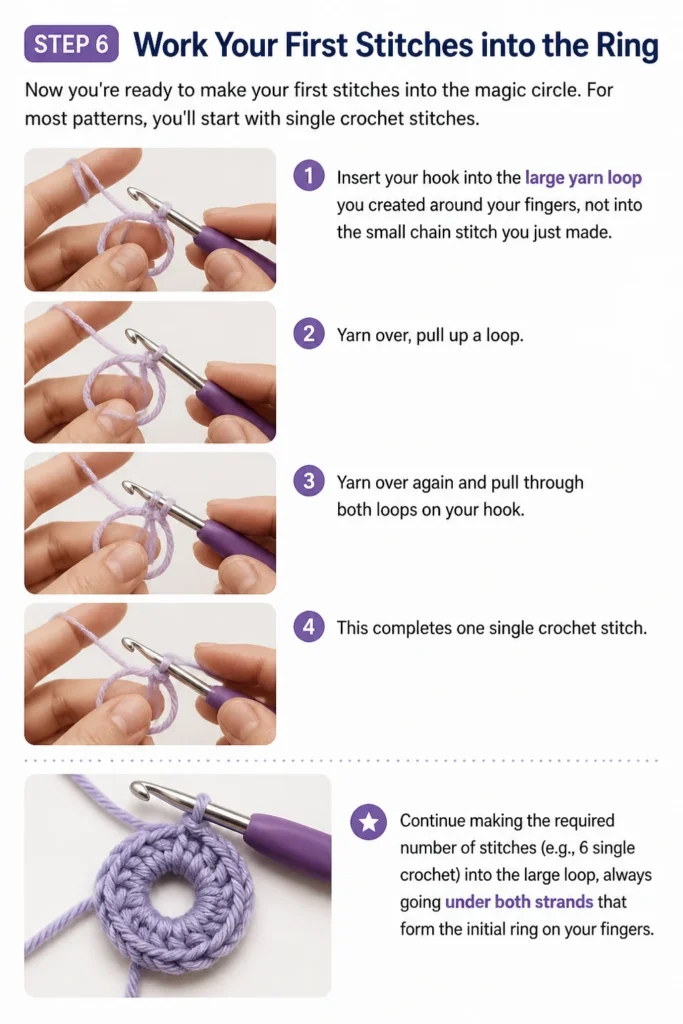 STEP 6 Work Your First Stitches into the Ring

Now you're ready to make your first stitches into the magic circle. For most patterns, you'll start with single crochet stitches.

1 Insert your hook into the large yarn loop you created around your fingers, not into the small chain stitch you just made.

2 Yarn over, pull up a loop.

3 Yarn over again and pull through both loops on your hook.

4 This completes one single crochet stitch.

Continue making the required number of stitches (e.g., 6 single crochet) into the large loop, always going under both strands that form the initial ring on your fingers.