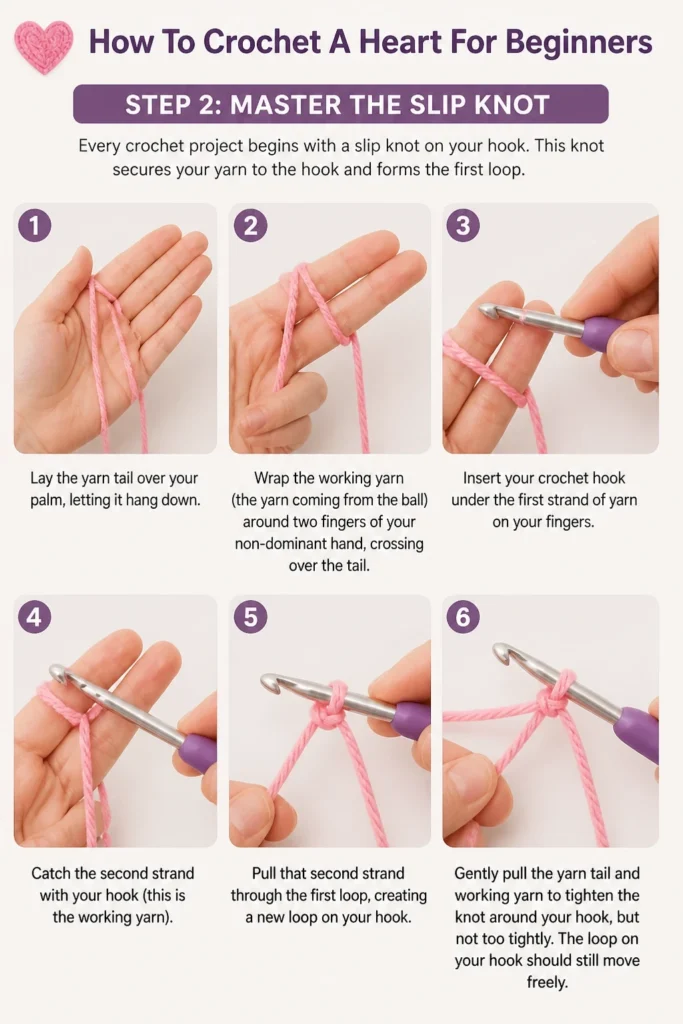 How To Crochet A Heart For Beginners

STEP 2: MASTER THE SLIP KNOT

Every crochet project begins with a slip knot on your hook. This knot secures your yarn to the hook and forms the first loop.

1

Lay the yarn tail over your palm, letting it hang down.

2

Wrap the working yarn (the yarn coming from the ball) around two fingers of your non-dominant hand, crossing over the tail.

3

Insert your crochet hook under the first strand of yarn on your fingers.

4

Catch the second strand with your hook (this is the working yarn).

5

Pull that second strand through the first loop, creating a new loop on your hook.

6

Gently pull the yarn tail and working yarn to tighten the knot around your hook, but not too tightly. The loop on your hook should still move freely.